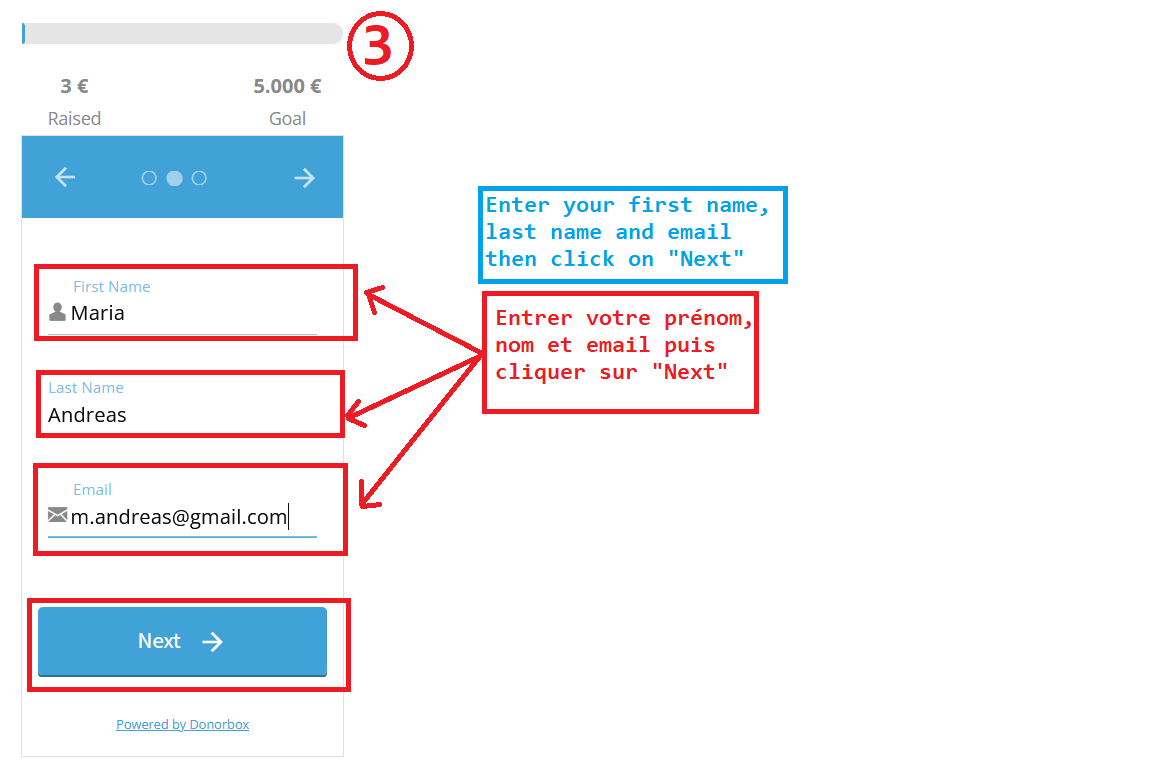 3

3 €
Raised

5.000 €
Goal

First Name
Maria

Last Name
Andreas

Email
m.andreas@gmail.com

Next

Powered by Donorbox

Enter your first name, last name and email then click on "Next"

Entrer votre prénom, nom et email puis cliquer sur "Next"